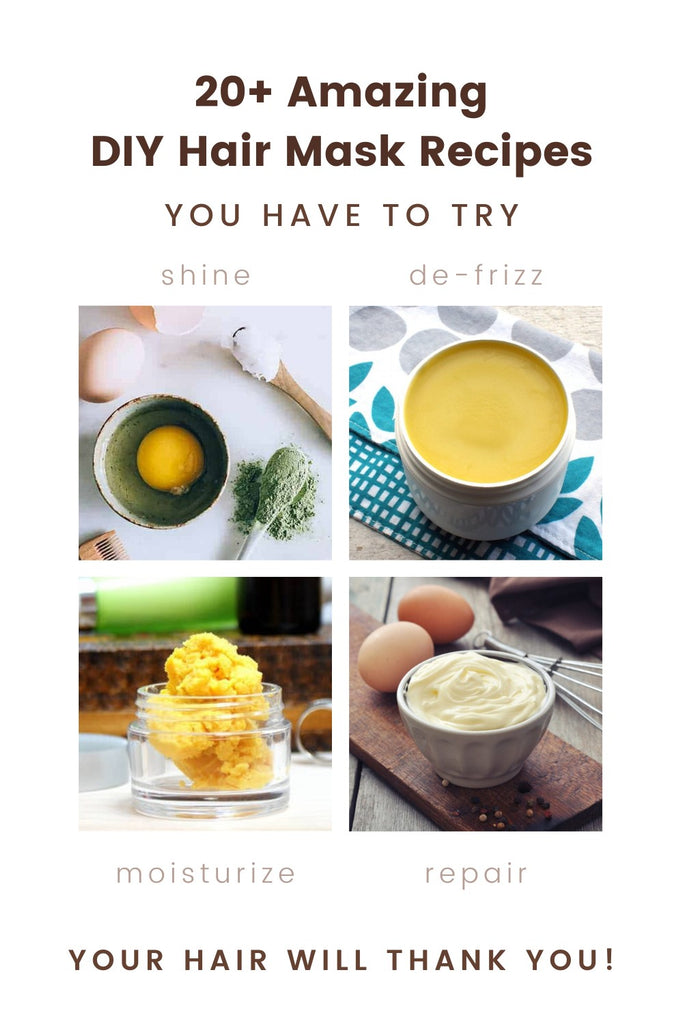 20+ Amazing
DIY Hair Mask Recipes

YOU HAVE TO TRY

shine

de-frizz

moisturize

repair

YOUR HAIR WILL THANK YOU!